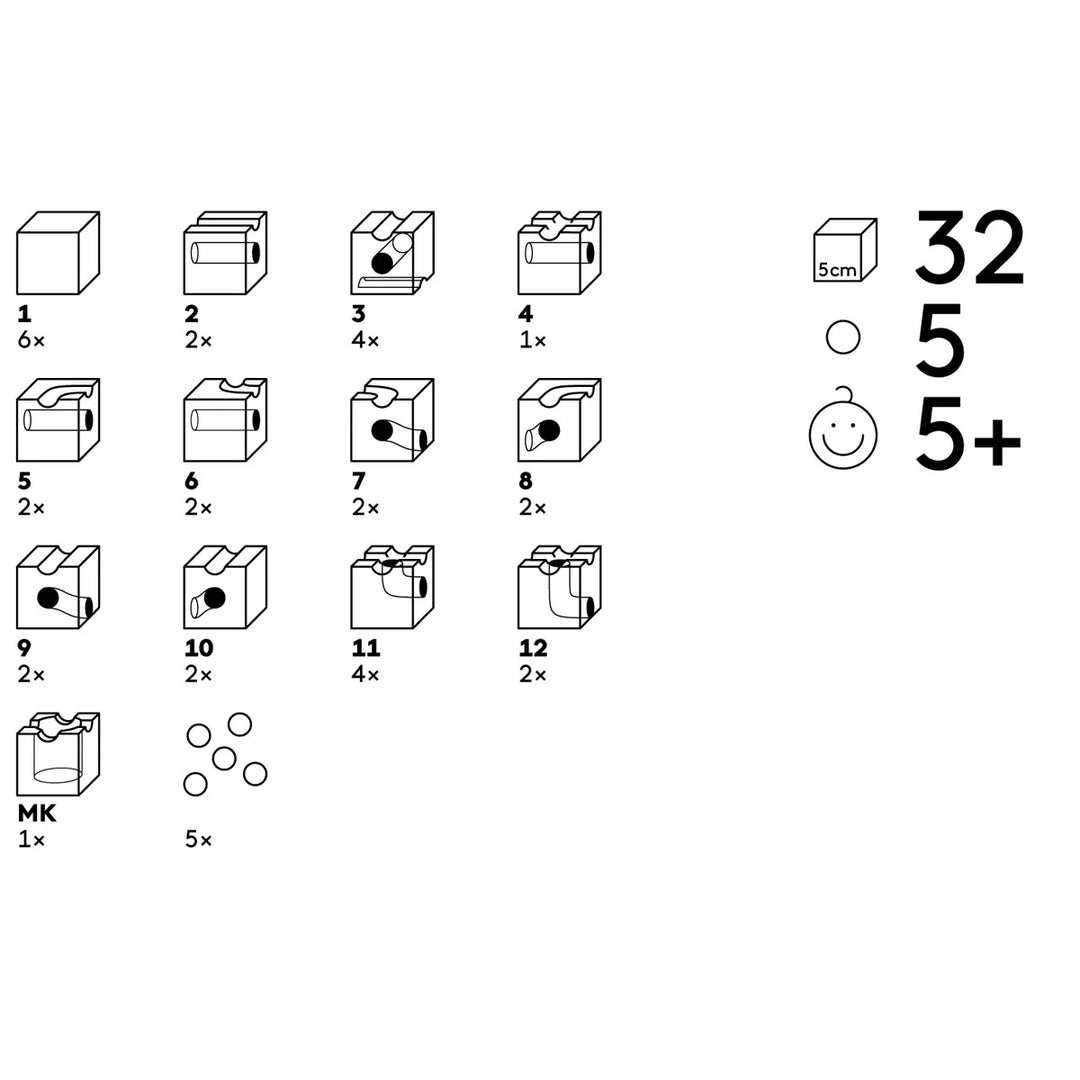 1
6×

2
2×

3
4×

4
1×

5
2×

6
2×

7
2×

8
2×

9
2×

10
2×

11
4×

12
2×

MK
1×

5×

5cm
32

5

5+