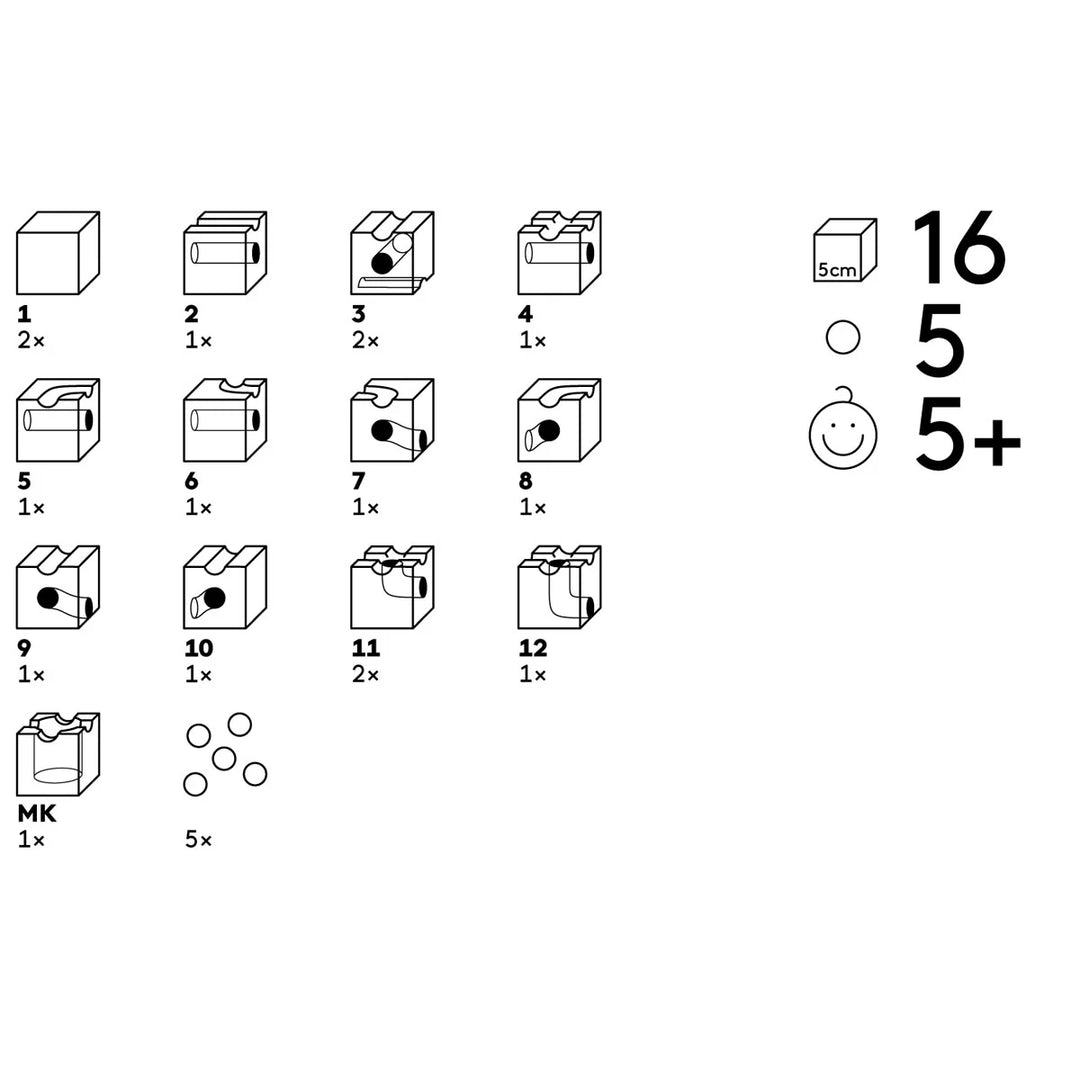 1
2×

2
1×

3
2×

4
1×

5
1×

6
1×

7
1×

8
1×

9
1×

10
1×

11
2×

12
1×

MK
1×

5×

5cm
16

5

5+